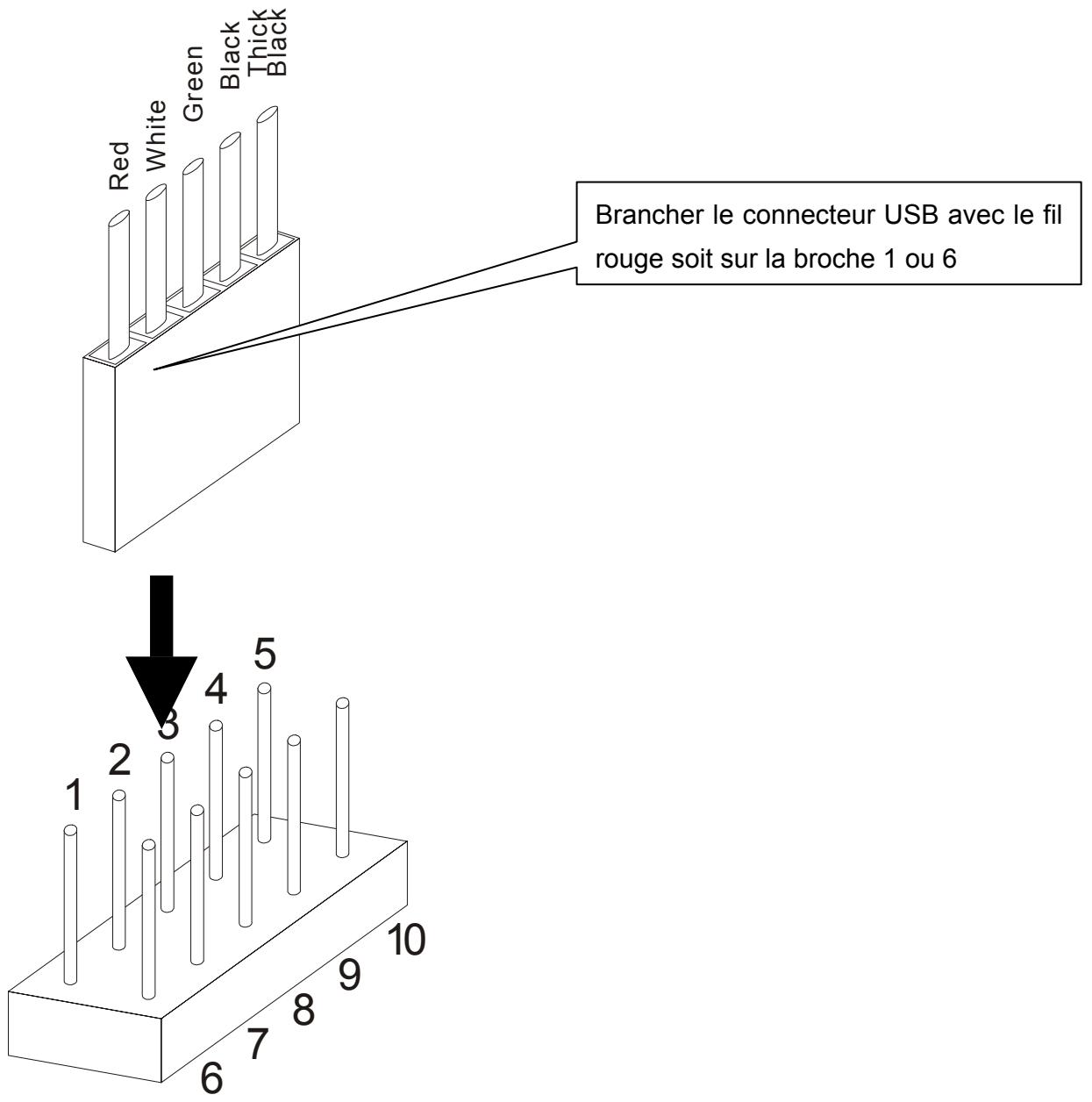 Red
White
Green
Black
Thick Black

Brancher le connecteur USB avec le fil rouge soit sur la broche 1 ou 6

1
2
3
4
5
6
7
8
9
10