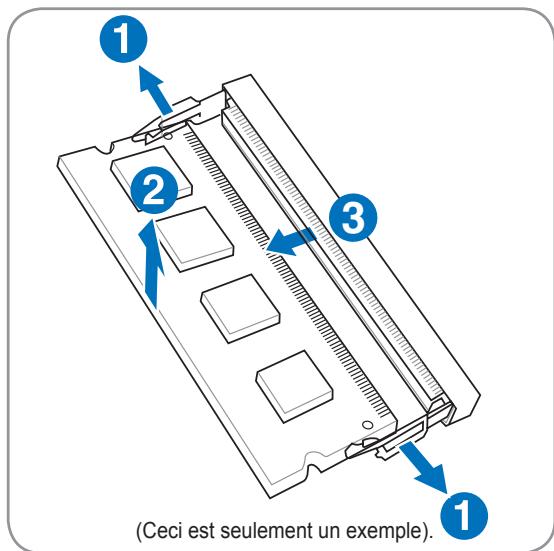 1
2
3
1
(Ceci est seulement un exemple).