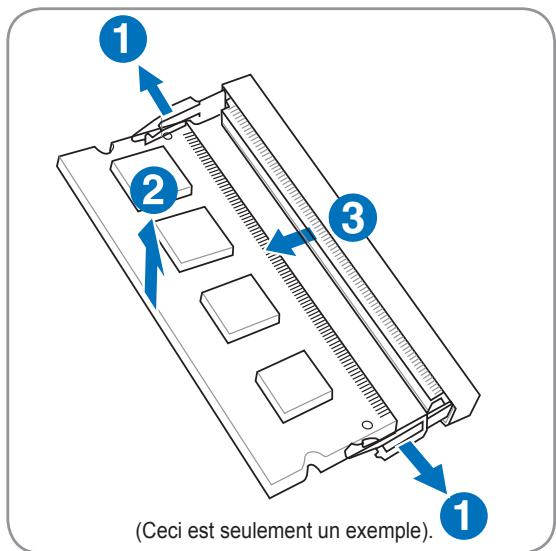 1

2

3

1

(Ceci est seulement un exemple).