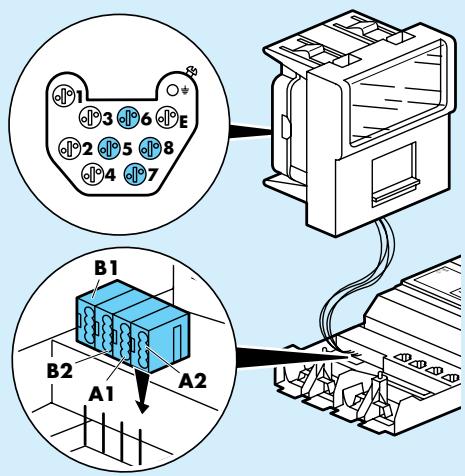 1
3 6 E
2 5 8
4 7

B1
B2
A1
A2