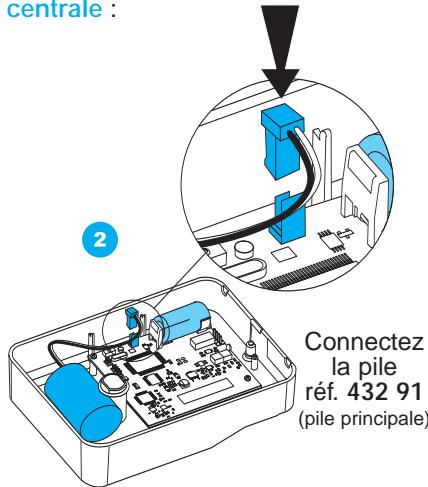 centrale :

2

Connectez la pile réf. 432 91 (pile principale)