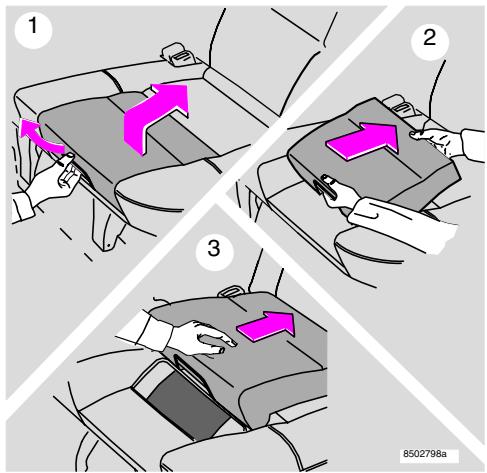 1

2

3

8502798a