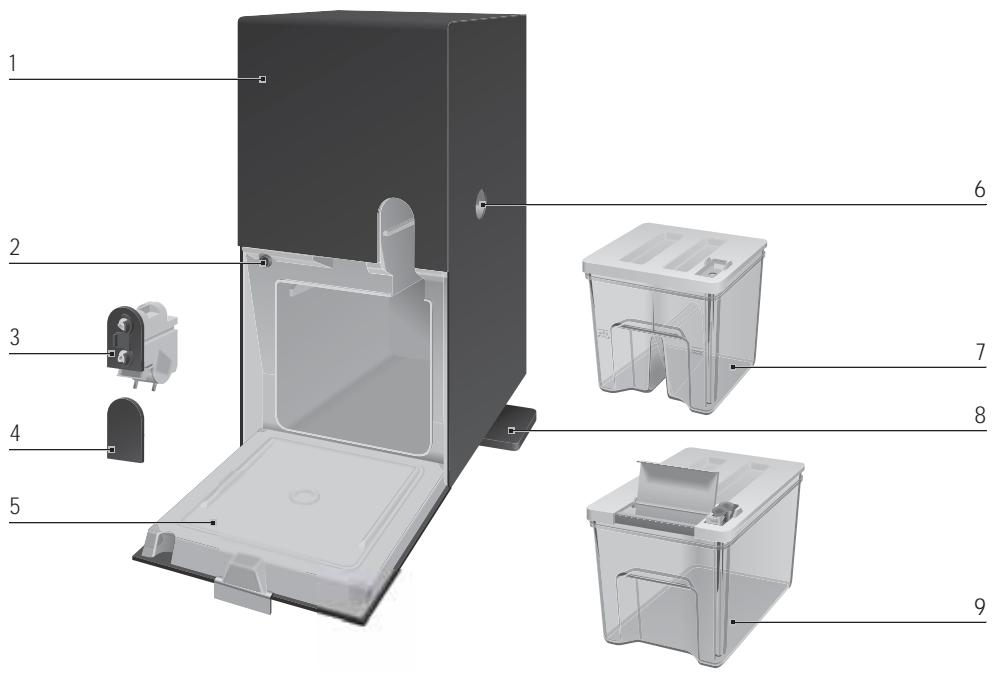 1
2
3
4
5
6
7
8
9