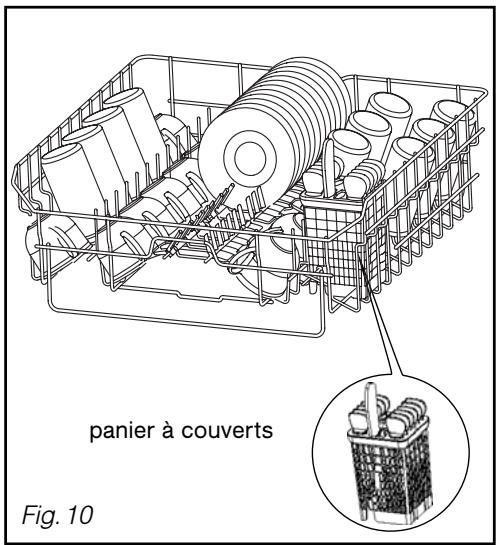 panier à couverts

Fig. 10