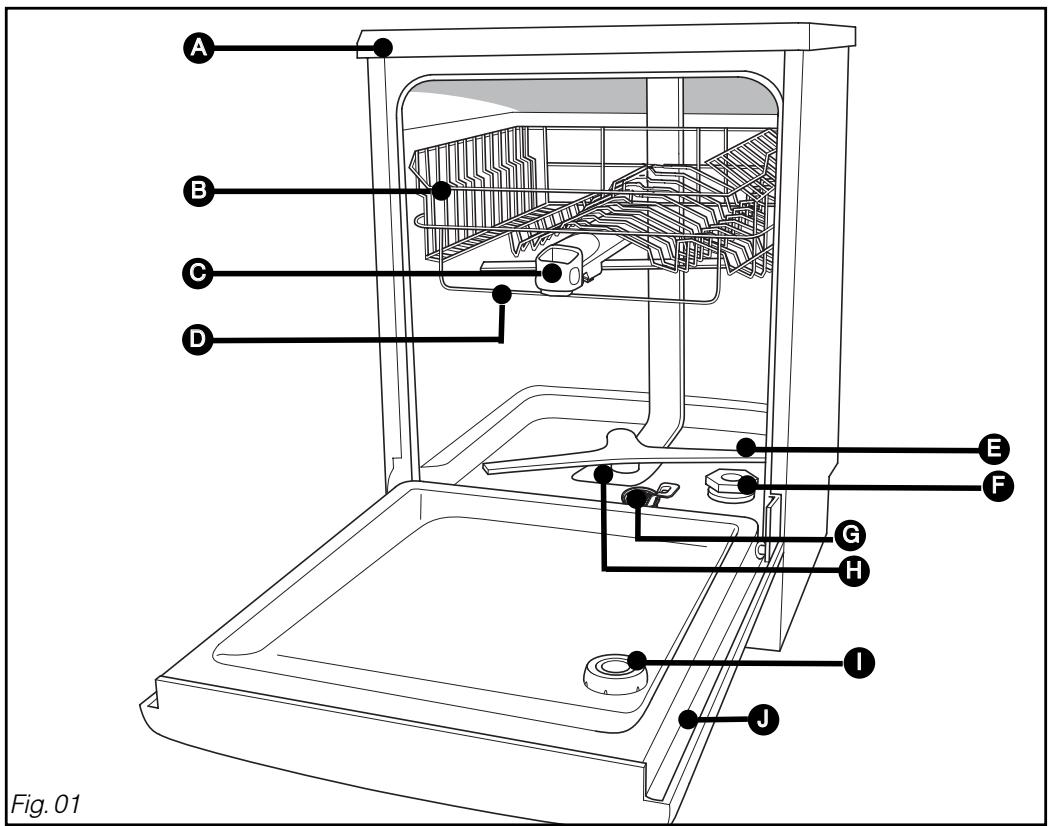 A
B
C
D
E
F
G
H
I
J
Fig. 01