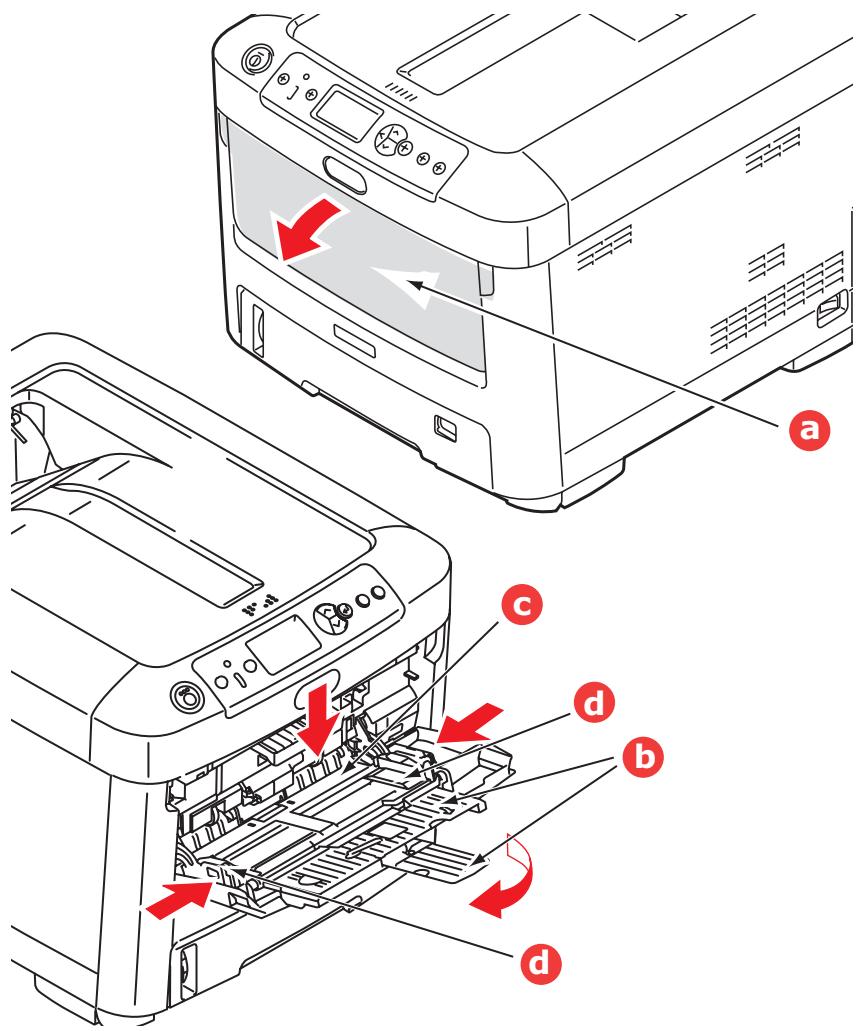 a

c

d

b

d