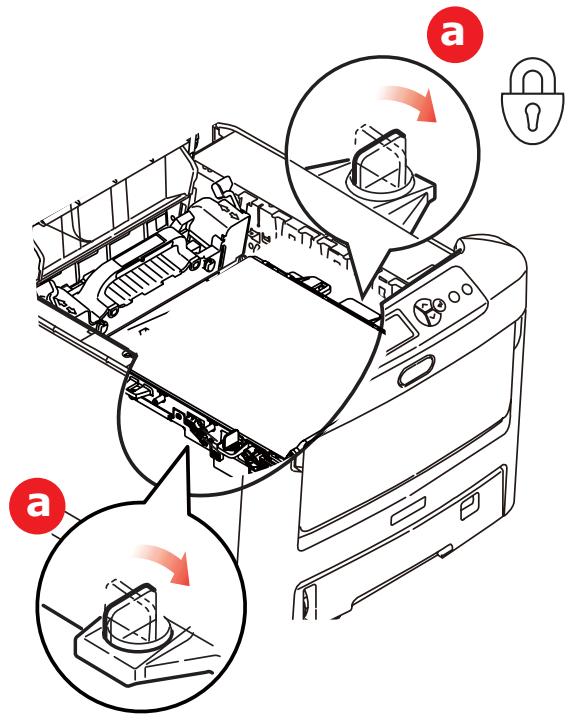 a

a