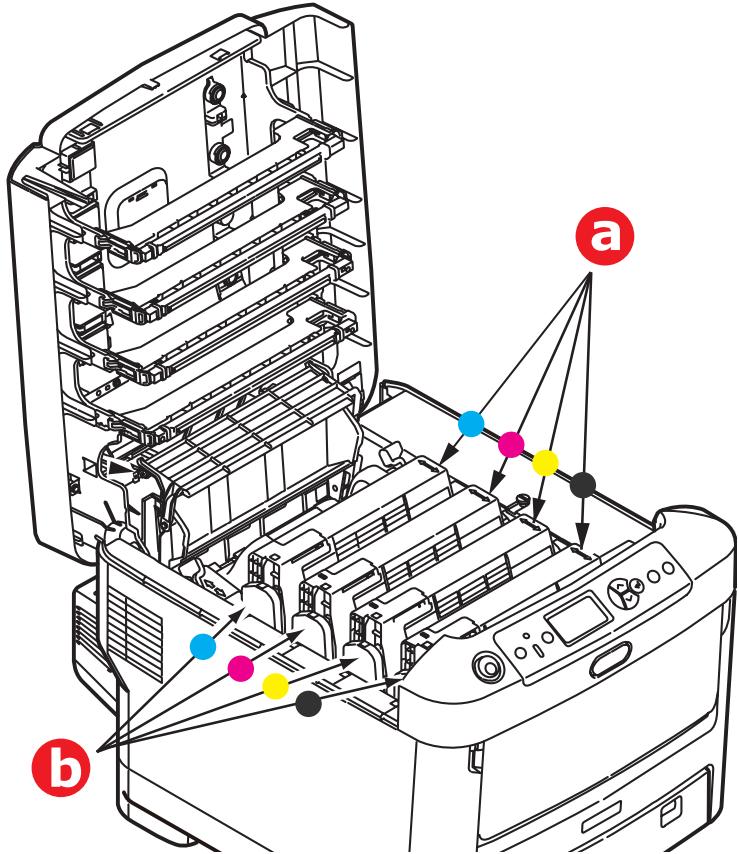 a

b