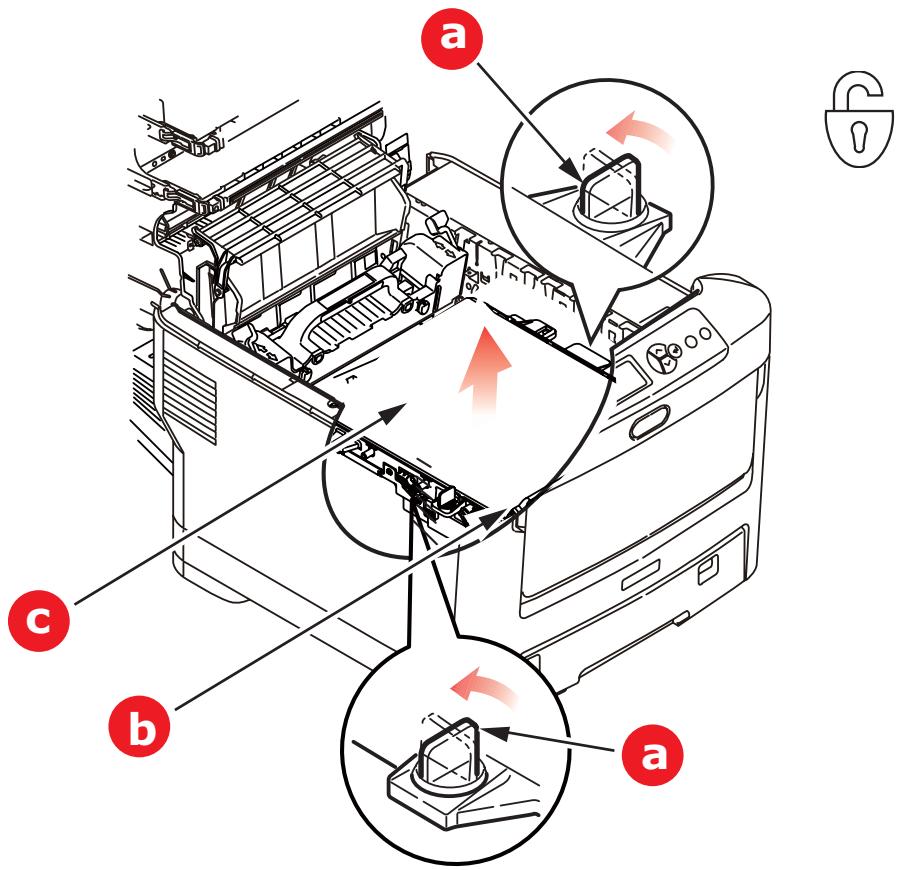 a

c

b

a