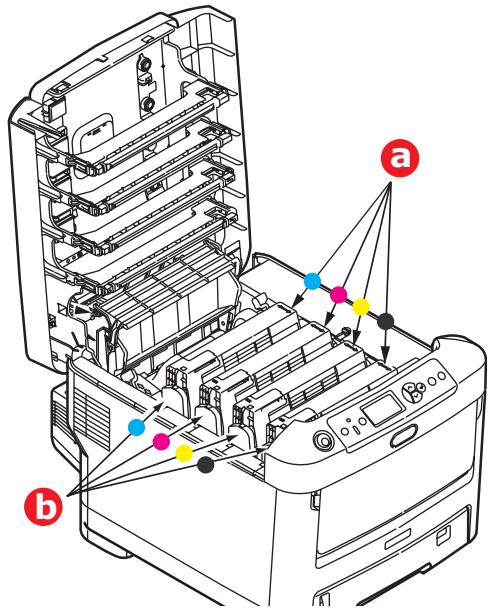 a

b