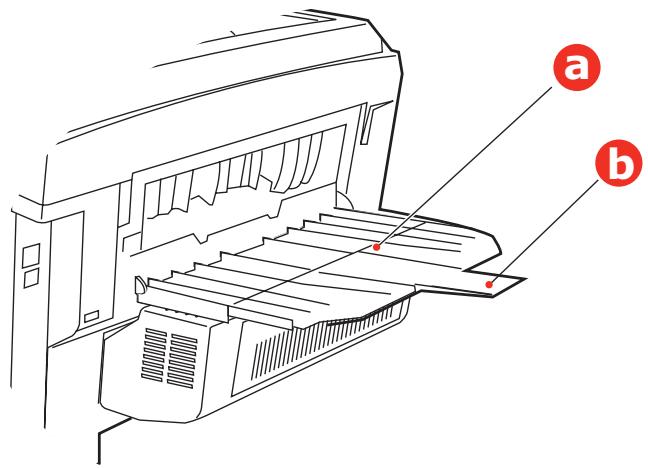 a
b