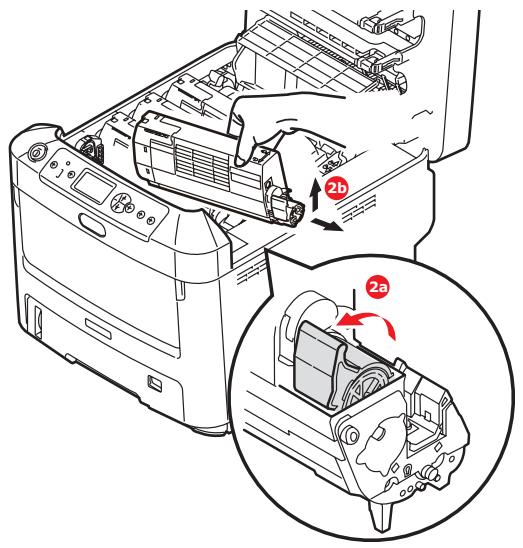 2b

2a