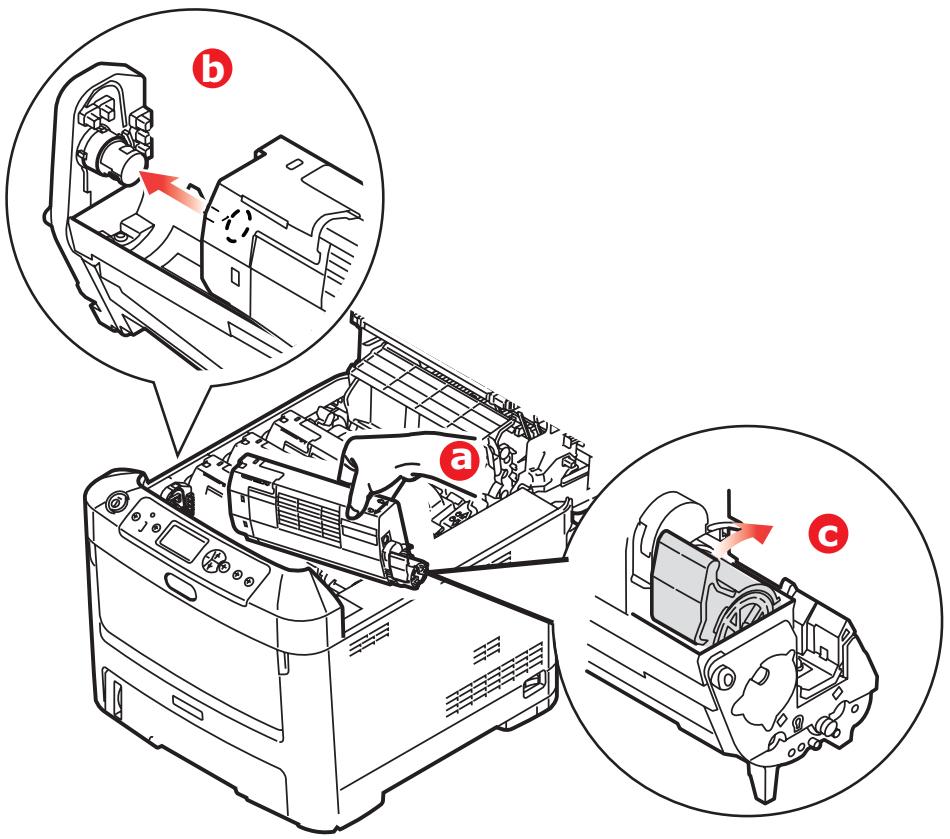 b

a

c