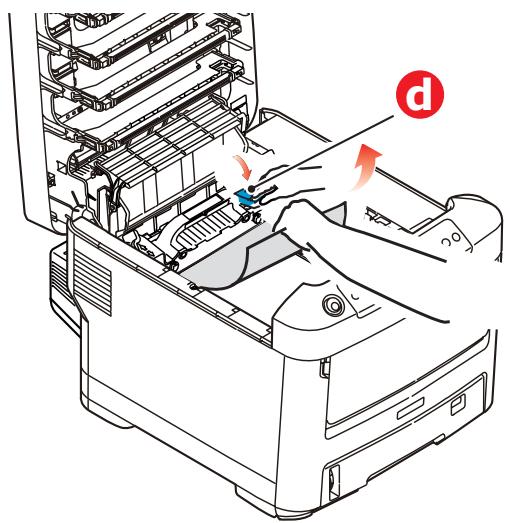 d