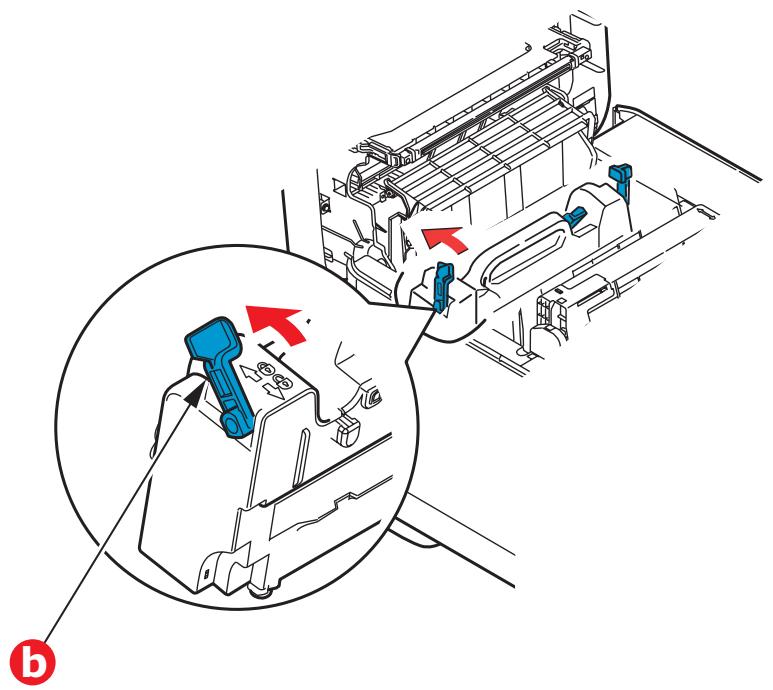 b