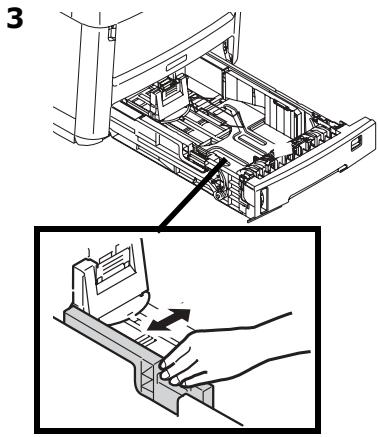 3