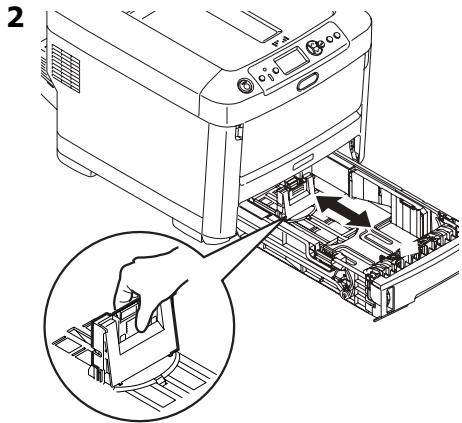 2