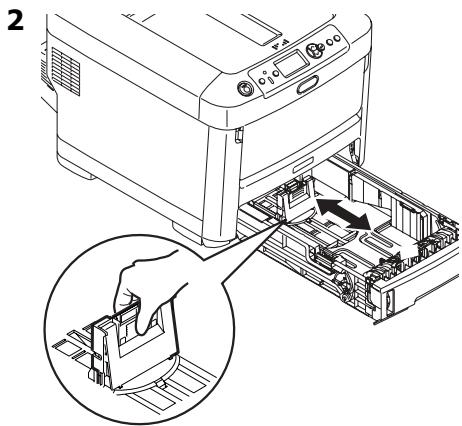 2