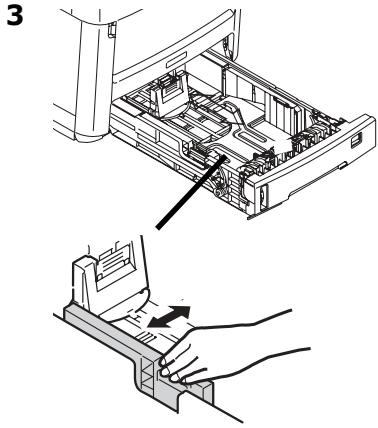 3