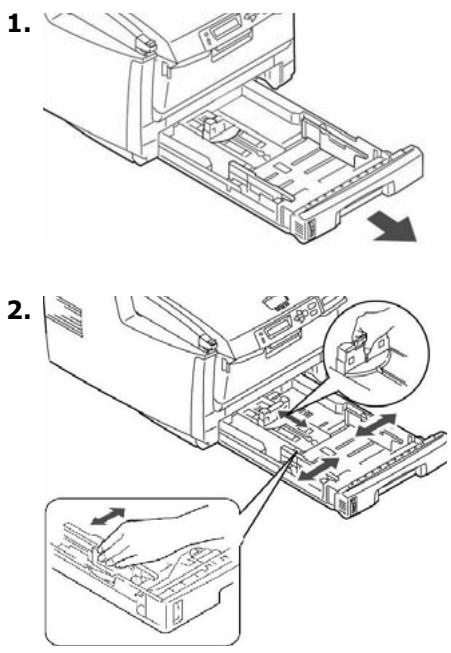 1.

2.