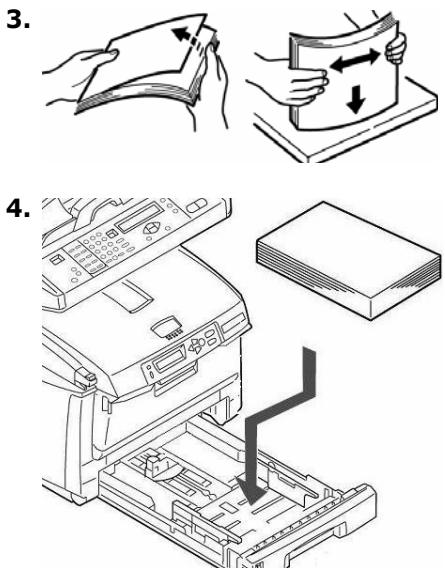 3.

4.