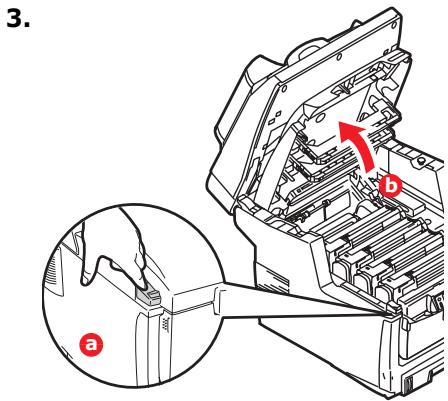 3.

b

a