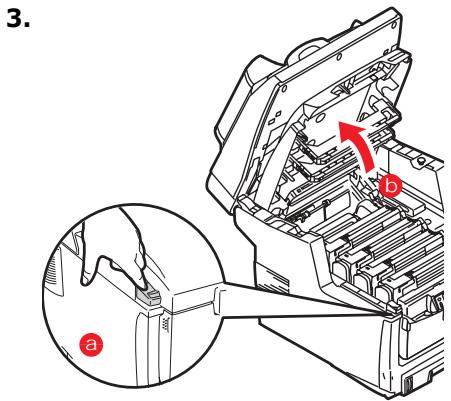 3.

b

a