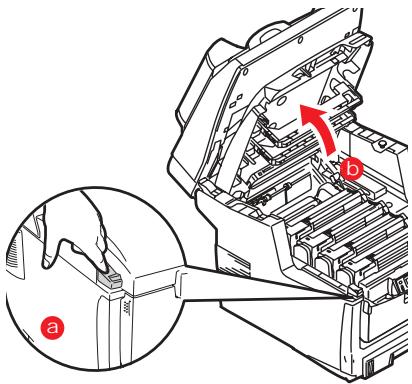 b

a