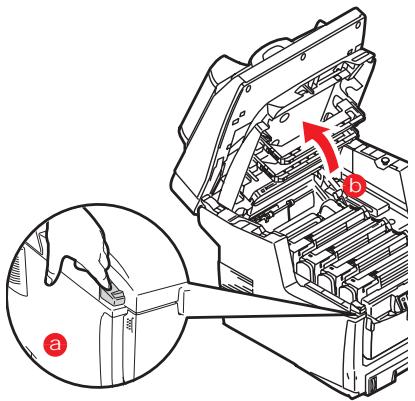 b

a