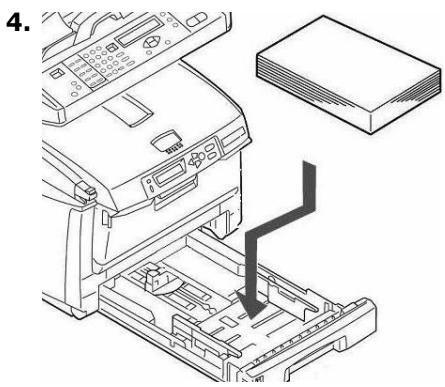 4.