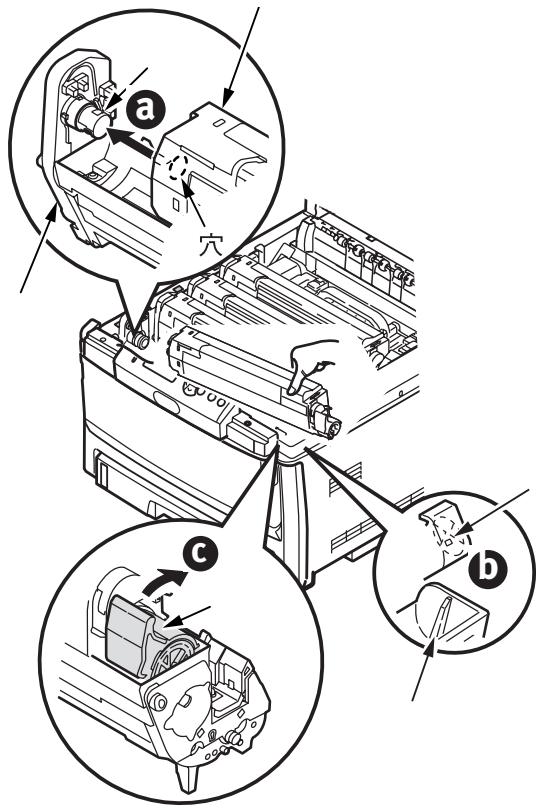 a
穴
c
b