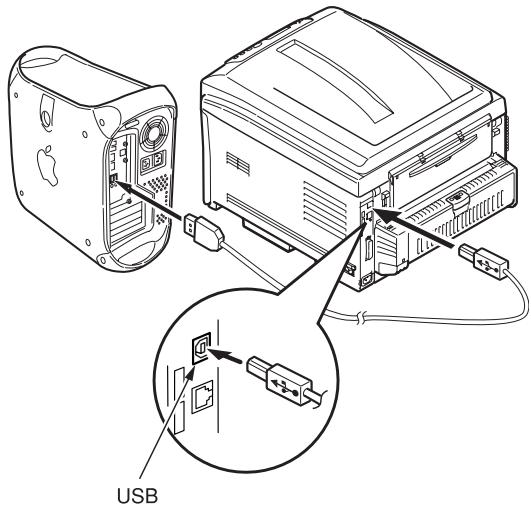 USB