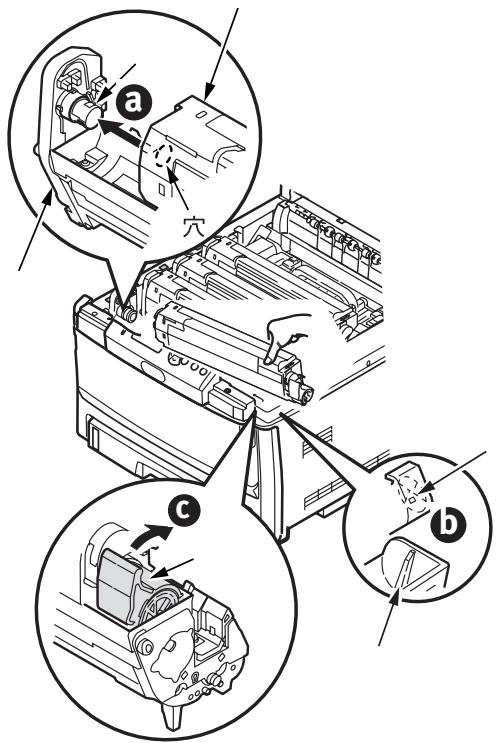 a
穴
c
b