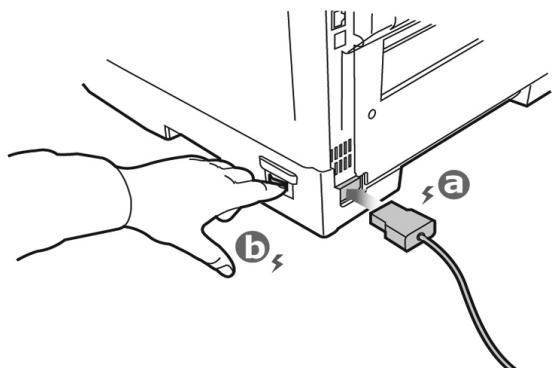 a
b