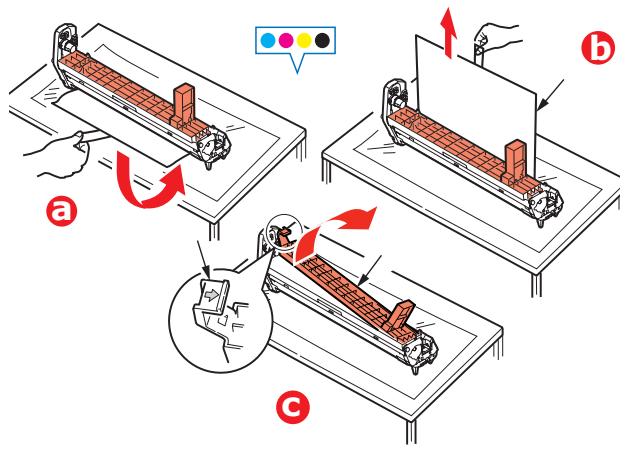 a

b

c