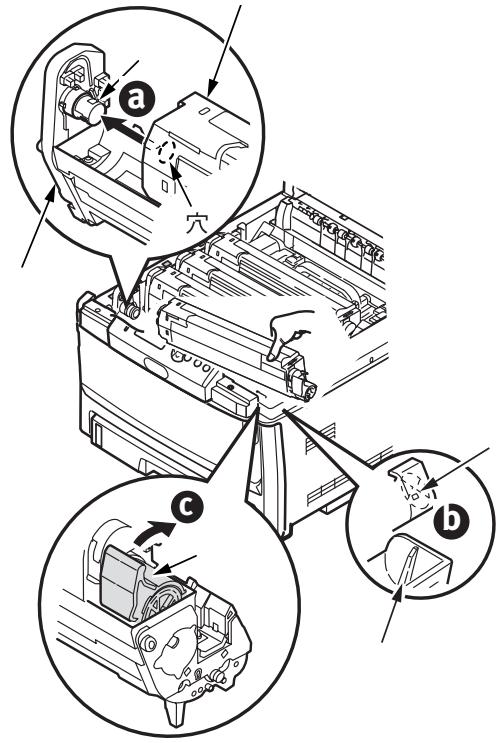 a
穴
c
b