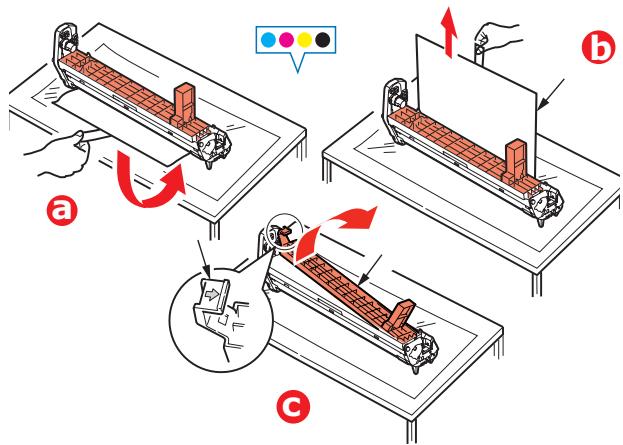 b

a

c