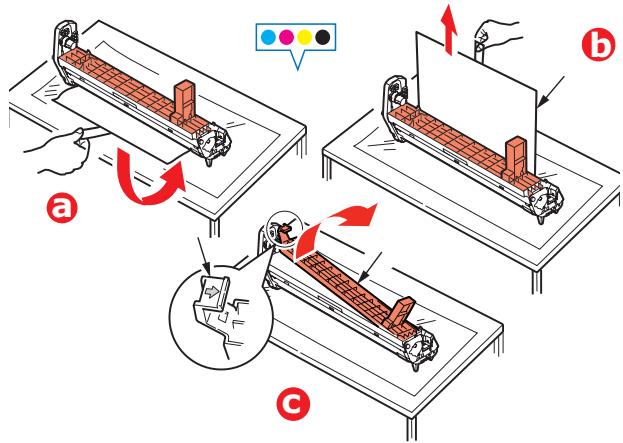 b

a

c