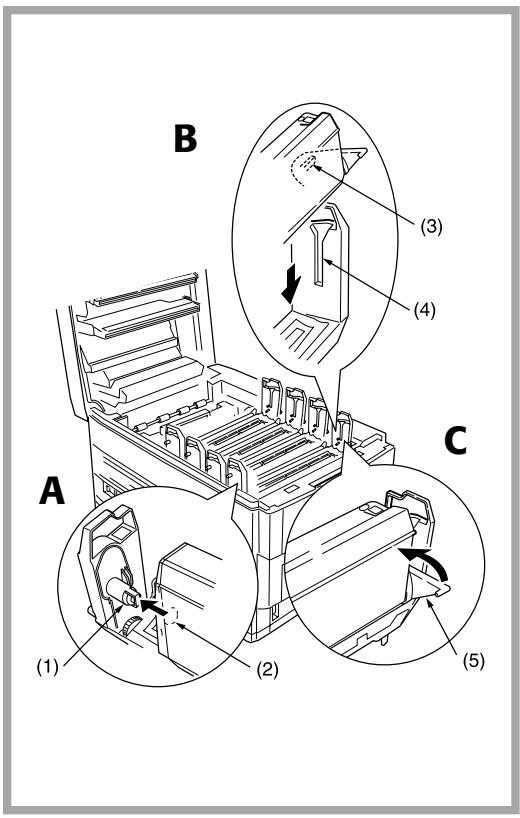 B

(3)

(4)

C

A

(1)

(2)

(5)