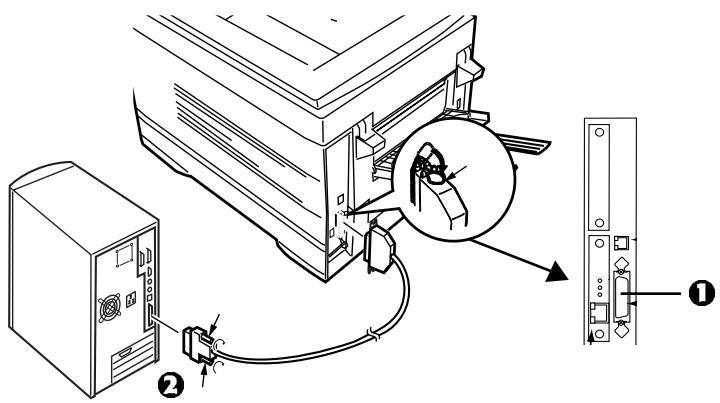 1

2