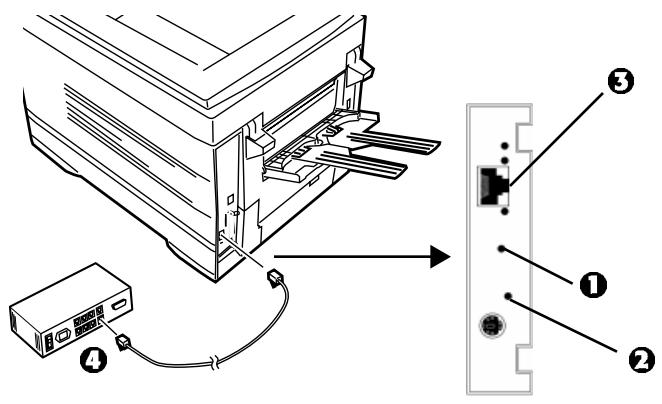 3
1
2
4