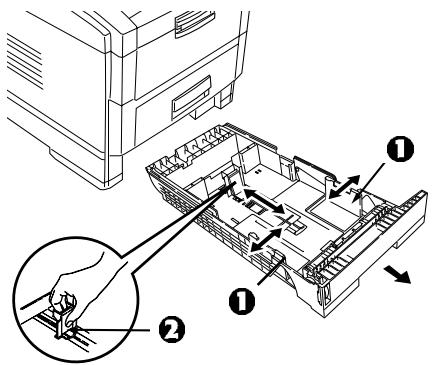 1
1
2