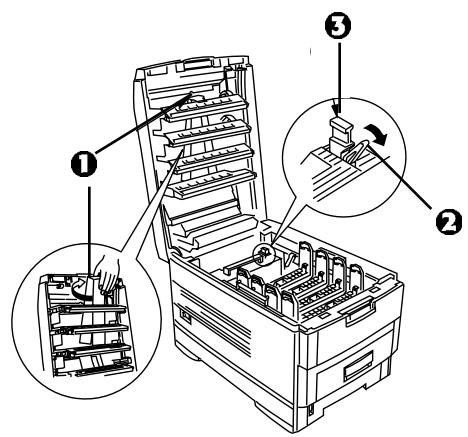 3
1
2