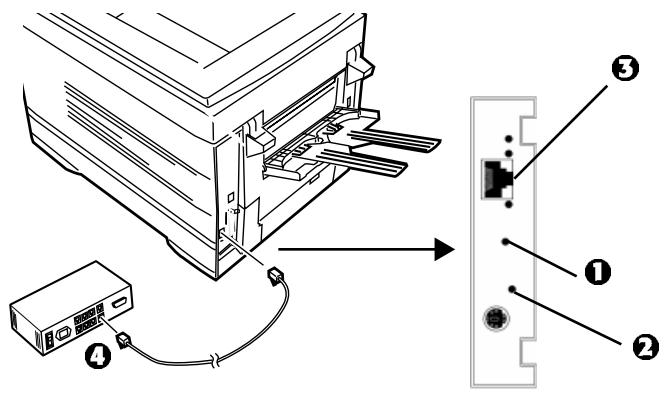 3
1
2
4