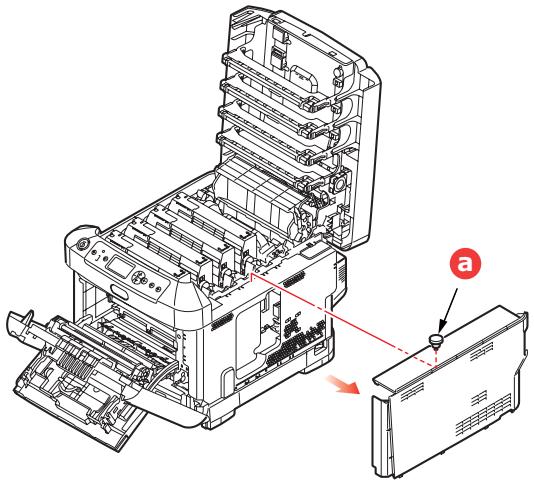 a