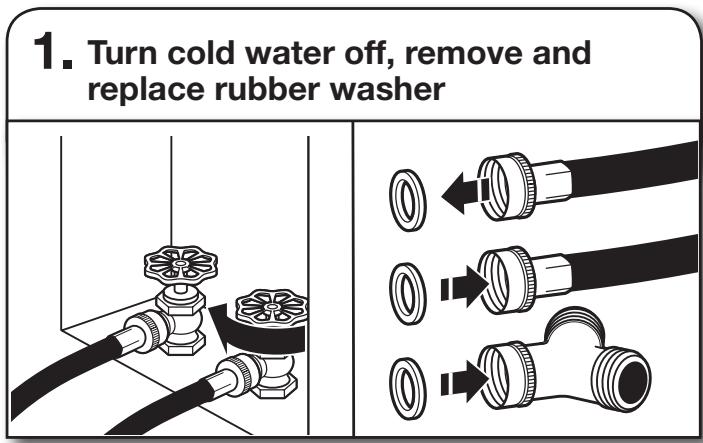 1. Turn cold water off, remove and replace rubber washer