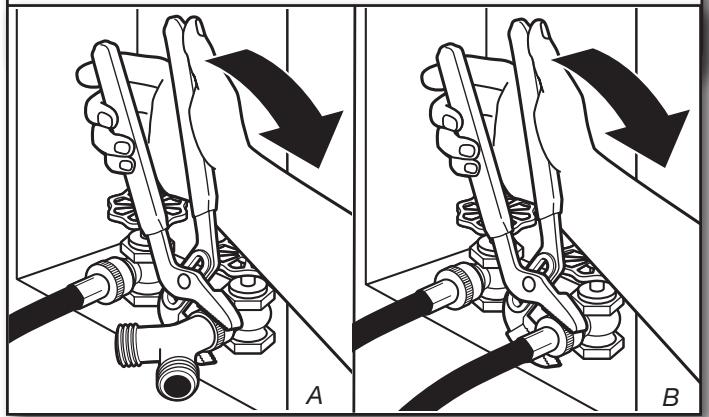 A

B