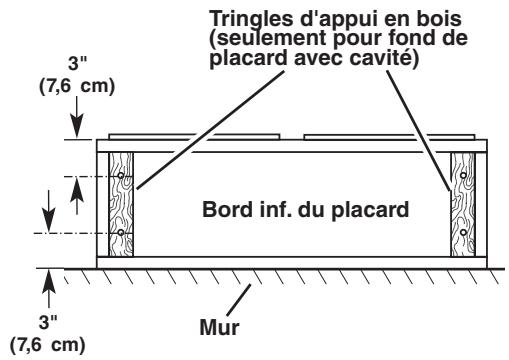 Tringles d'appui en bois (seulement pour fond de placard avec cavité)

3"
(7,6 cm)

Bord inf. du placard

3"
(7,6 cm)

Mur