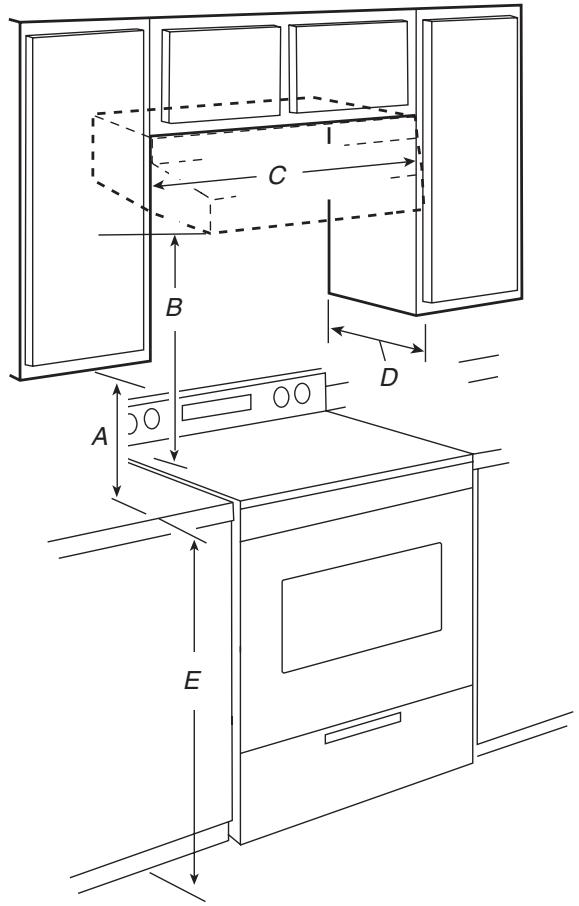 C
B
D
A
E