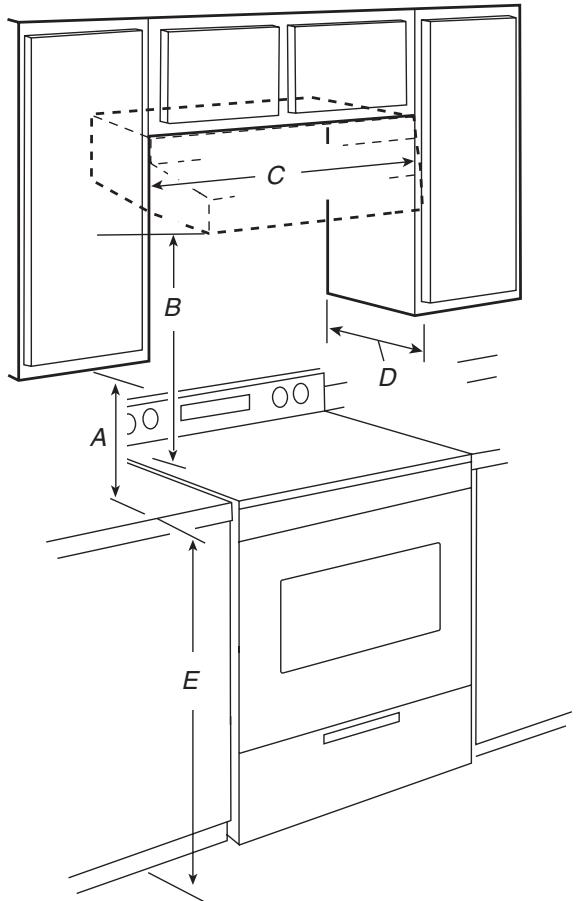 C
B
D
A
E